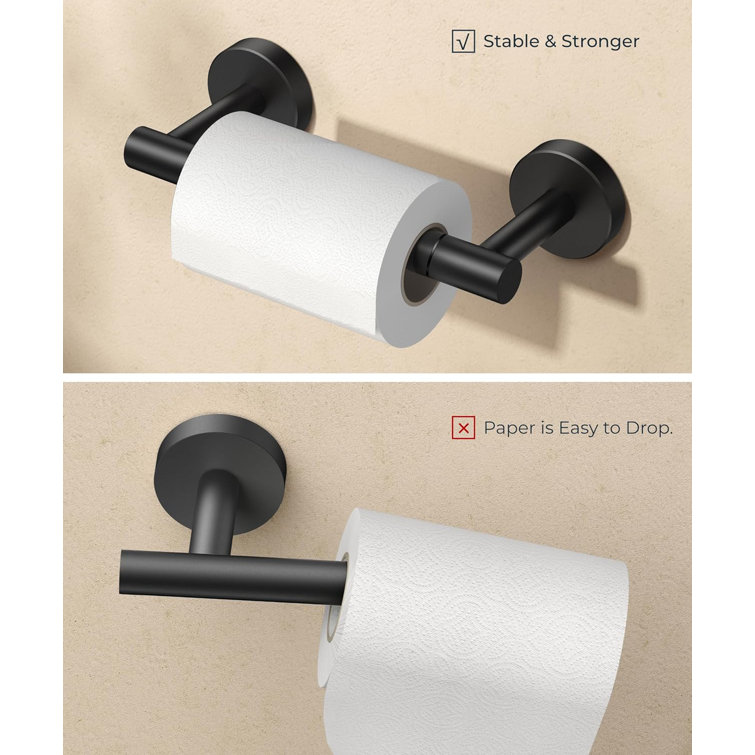 √ Stable & Stronger

× Paper is Easy to Drop.